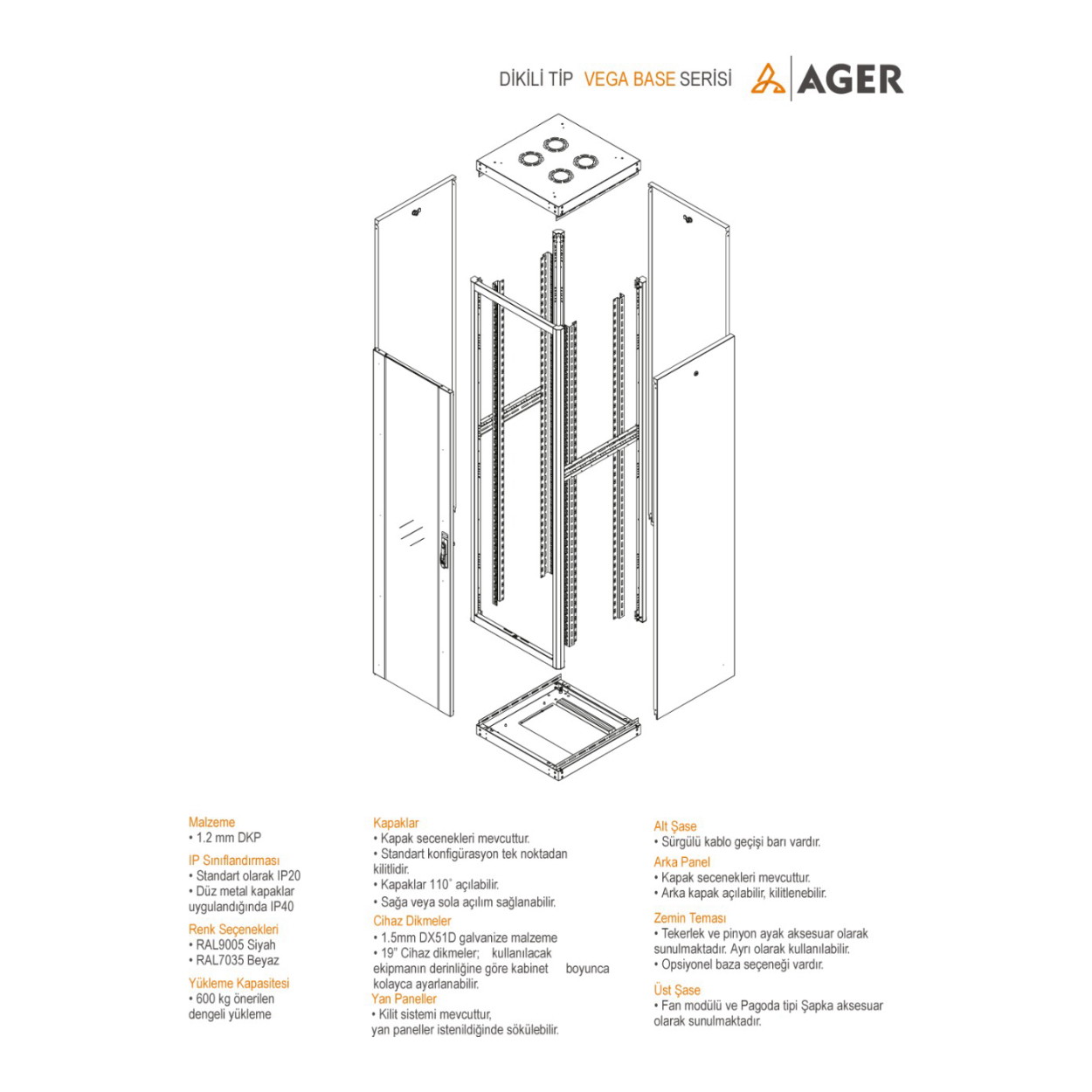 DİKİLİ TİP VEGA BASE SERİSİ AGER

Malzeme
• 1.2 mm DKP

IP Sınıflandırması
• Standart olarak IP20
• Düz metal kapaklar uygulandığında IP40

Renk Seçenekleri
• RAL9005 Siyah
• RAL7035 Beyaz

Yükleme Kapasitesi
• 600 kg önerilen dengeli yükleme

Kapaklar
• Kapak secenekleri mevcuttur.
• Standart konfigürasyon tek noktadan kilitlidir.
• Kapaklar 110˚ açılabilir.
• Sağa veya sola açılım sağlanabilir.

Cihaz Dikmeler
• 1.5mm DX51D galvanize malzeme
• 19" Cihaz dikmeler; kullanılacak ekipmanın derinliğine göre kabinet boyunca kolayca ayarlanabilir.

Yan Paneller
• Kilit sistemi mevcuttur, yan paneller istenildiğinde sökülebilir.

Alt Şase
• Sürgülü kablo geçişi barı vardır.

Arka Panel
• Kapak secenekleri mevcuttur.
• Arka kapak açılabilir, kilitlenebilir.

Zemin Teması
• Tekerlek ve pinyon ayak aksesuar olarak sunulmaktadır. Ayrı olarak kullanılabilir.
• Opsiyonel baza seçeneği vardır.

Üst Şase
• Fan modülü ve Pagoda tipi Şapka aksesuar olarak sunulmaktadır.