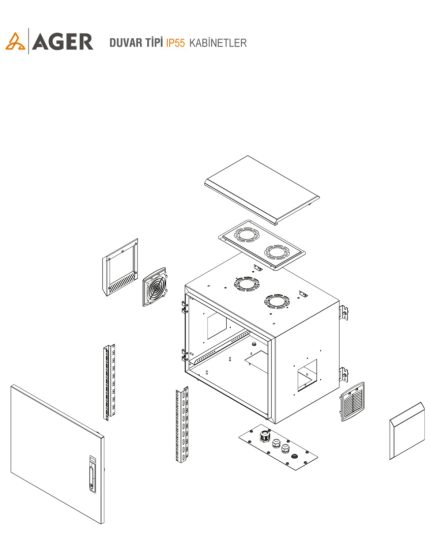 AGER DUVAR TİPİ IP55 KABİNETLER