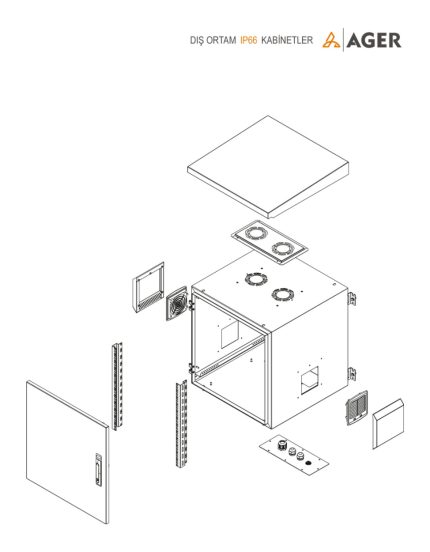 DIŞ ORTAM IP66 KABİNETLER AGER