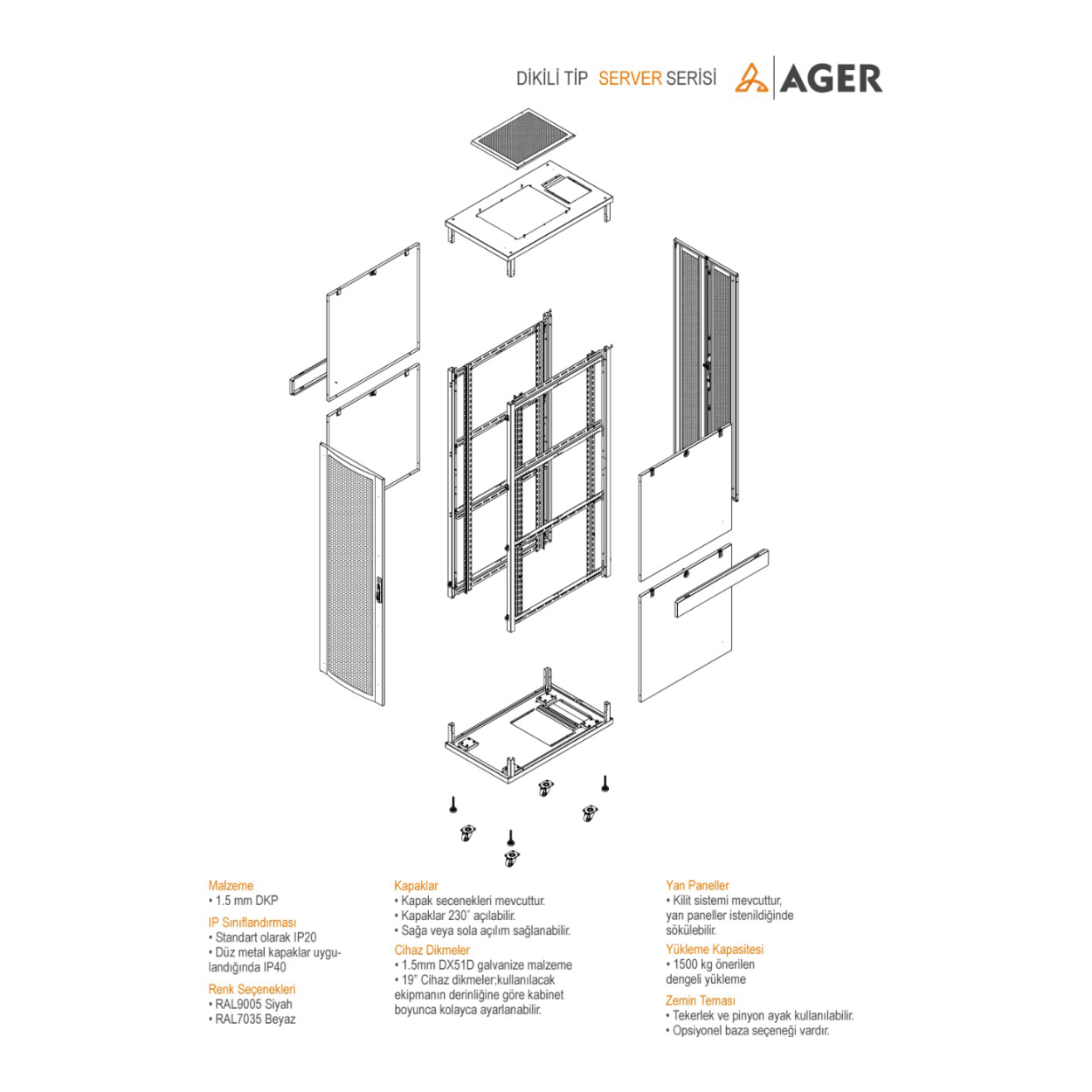 DİKİLİ TİP SERVER SERİSİ AGER

Malzeme
• 1.5 mm DKP

IP Sınıflandırması
• Standart olarak IP20
• Düz metal kapaklar uygulandığında IP40

Renk Seçenekleri
• RAL9005 Siyah
• RAL7035 Beyaz

Kapaklar
• Kapak secenekleri mevcuttur.
• Kapaklar 230˚ açılabilir.
• Sağa veya sola açılım sağlanabilir.

Cihaz Dikmeler
• 1.5mm DX51D galvanize malzeme
• 19" Cihaz dikmeler;kullanılacak ekipmanın derinliğine göre kabinet boyunca kolayca ayarlanabilir.

Yan Paneller
• Kilit sistemi mevcuttur, yan paneller istenildiğinde sökülebilir.

Yükleme Kapasitesi
• 1500 kg önerilen dengeli yükleme

Zemin Teması
• Tekerlek ve pinyon ayak kullanılabilir.
• Opsiyonel baza seçeneği vardır.